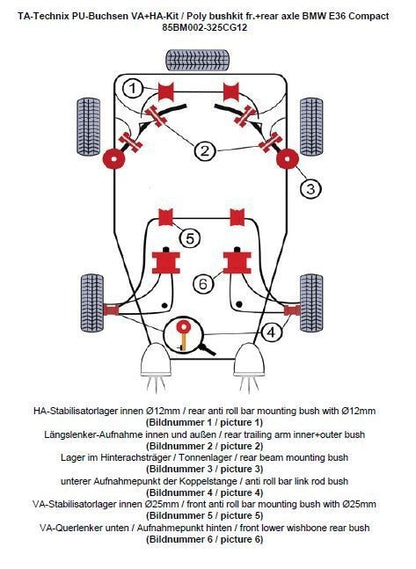 TA-Technix PU-Buchsen VA+HA-Kit / Poly bushkit fr.+rear axle BMW E36 Compact
85BM002-325CG12

1

2

3

5

6

4

HA-Stabilisatorlager innen Ø12mm / rear anti roll bar mounting bush with Ø12mm
(Bildnummer 1 / picture 1)
Längslenker-Aufnahme innen und außen / rear trailing arm inner+outer bush
(Bildnummer 2 / picture 2)
Lager im Hinterachsträger / Tonnenlager / rear beam mounting bush
(Bildnummer 3 / picture 3)
unterer Aufnahmepunkt der Koppelstange / anti roll bar link rod bush
(Bildnummer 4 / picture 4)
VA-Stabilisatorlager innen Ø25mm / front anti roll bar mounting bush with Ø25mm
(Bildnummer 5 / picture 5)
VA-Querlenker unten / Aufnahmepunkt hinten / front lower wishbone rear bush
(Bildnummer 6 / picture 6)