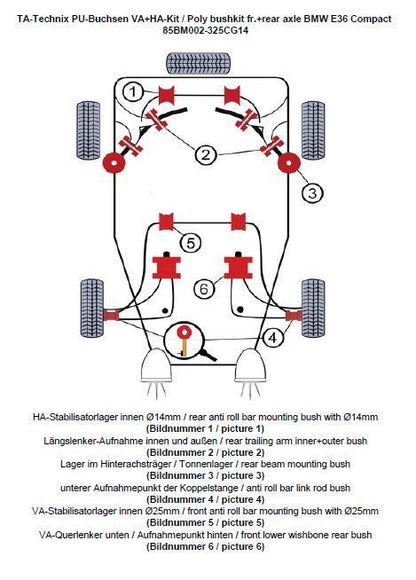 TA-Technix PU-Buchsen VA+HA-Kit / Poly bushkit fr.+rear axle BMW E36 Compact
85BM002-325CG14

1
2
3
5
6
4

HA-Stabilisatorlager innen Ø14mm / rear anti roll bar mounting bush with Ø14mm
(Bildnummer 1 / picture 1)
Längslenker-Aufnahme innen und außen / rear trailing arm inner+outer bush
(Bildnummer 2 / picture 2)
Lager im Hinterachsträger / Tonnenlager / rear beam mounting bush
(Bildnummer 3 / picture 3)
unterer Aufnahmepunkt der Koppelstange / anti roll bar link rod bush
(Bildnummer 4 / picture 4)
VA-Stabilisatorlager innen Ø25mm / front anti roll bar mounting bush with Ø25mm
(Bildnummer 5 / picture 5)
VA-Querlenker unten / Aufnahmepunkt hinten / front lower wishbone rear bush
(Bildnummer 6 / picture 6)