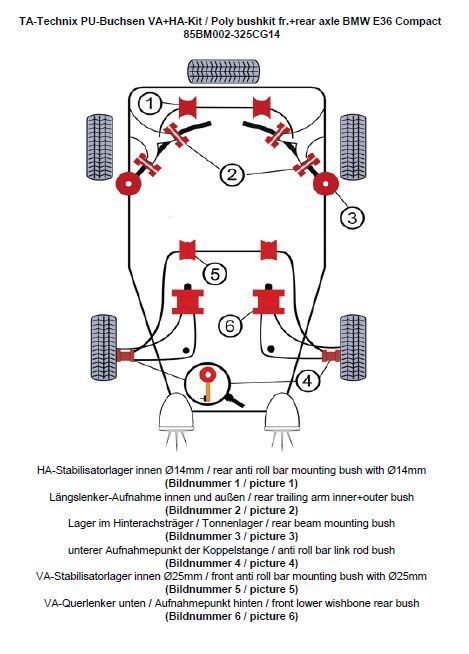 TA-Technix PU-Buchsen VA+HA-Kit / Poly bushkit fr.+rear axle BMW E36 Compact
85BM002-325CG14

1
2
3
5
6
4

HA-Stabilisatorlager innen Ø14mm / rear anti roll bar mounting bush with Ø14mm
(Bildnummer 1 / picture 1)
Längslenker-Aufnahme innen und außen / rear trailing arm inner+outer bush
(Bildnummer 2 / picture 2)
Lager im Hinterachsträger / Tonnenlager / rear beam mounting bush
(Bildnummer 3 / picture 3)
unterer Aufnahmepunkt der Koppelstange / anti roll bar link rod bush
(Bildnummer 4 / picture 4)
VA-Stabilisatorlager innen Ø25mm / front anti roll bar mounting bush with Ø25mm
(Bildnummer 5 / picture 5)
VA-Querlenker unten / Aufnahmepunkt hinten / front lower wishbone rear bush
(Bildnummer 6 / picture 6)