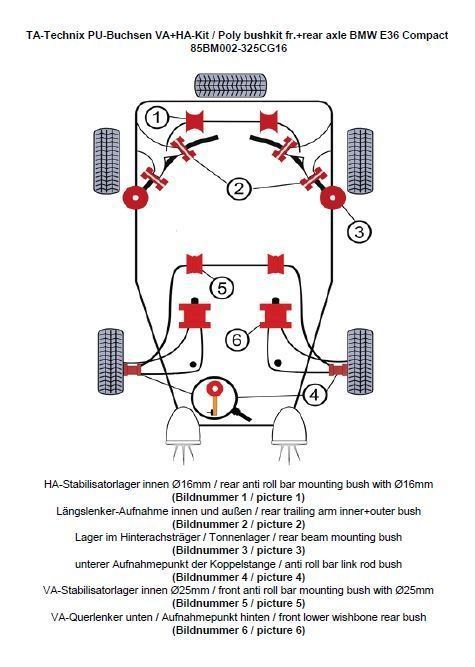 TA-Technix PU-Buchsen VA+HA-Kit / Poly bushkit fr.+rear axle BMW E36 Compact
85BM002-325CG16

1
2
3
5
6
4

HA-Stabilisatorlager innen Ø16mm / rear anti roll bar mounting bush with Ø16mm
(Bildnummer 1 / picture 1)
Längslenker-Aufnahme innen und außen / rear trailing arm inner+outer bush
(Bildnummer 2 / picture 2)
Lager im Hinterachsträger / Tonnenlager / rear beam mounting bush
(Bildnummer 3 / picture 3)
unterer Aufnahmepunkt der Koppelstange / anti roll bar link rod bush
(Bildnummer 4 / picture 4)
VA-Stabilisatorlager innen Ø25mm / front anti roll bar mounting bush with Ø25mm
(Bildnummer 5 / picture 5)
VA-Querlenker unten / Aufnahmepunkt hinten / front lower wishbone rear bush
(Bildnummer 6 / picture 6)