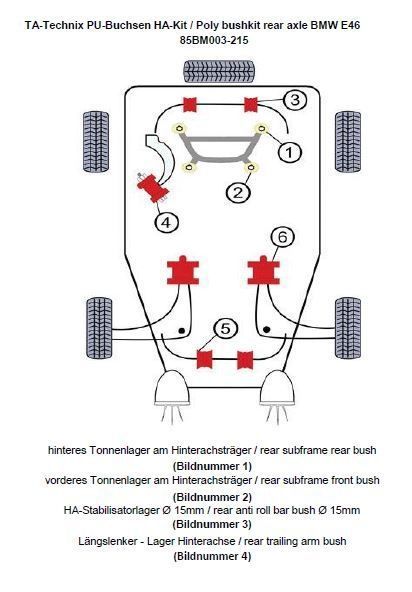 TA-Technix PU-Buchsen HA-Kit / Poly bushkit rear axle BMW E46
85BM003-215

3

1

2

4

6

5

hinteres Tonnenlager am Hinterachsträger / rear subframe rear bush
(Bildnummer 1)
vorderes Tonnenlager am Hinterachsträger / rear subframe front bush
(Bildnummer 2)
HA-Stabilisatorlager Ø 15mm / rear anti roll bar bush Ø 15mm
(Bildnummer 3)
Längslenker - Lager Hinterachse / rear trailing arm bush
(Bildnummer 4)