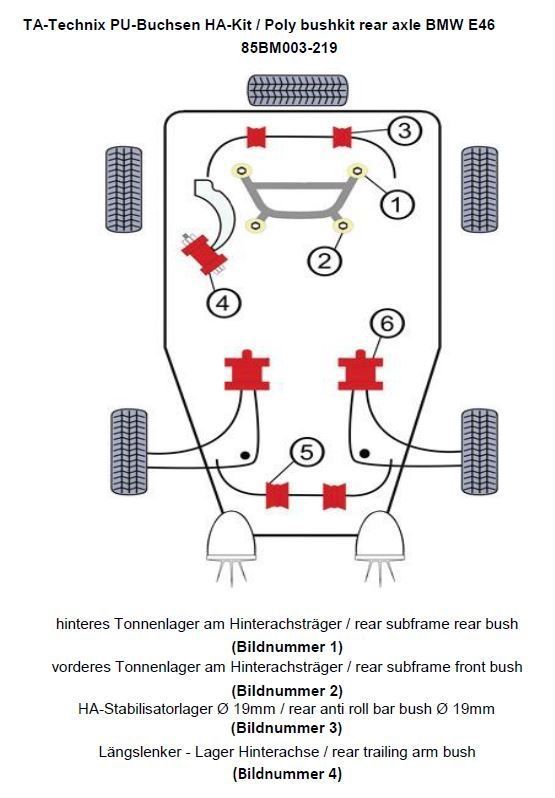 TA-Technix PU-Buchsen HA-Kit / Poly bushkit rear axle BMW E46
85BM003-219

3
1
2
4
6
5

hinteres Tonnenlager am Hinterachsträger / rear subframe rear bush
(Bildnummer 1)
vorderes Tonnenlager am Hinterachsträger / rear subframe front bush
(Bildnummer 2)
HA-Stabilisatorlager Ø 19mm / rear anti roll bar bush Ø 19mm
(Bildnummer 3)
Längslenker - Lager Hinterachse / rear trailing arm bush
(Bildnummer 4)