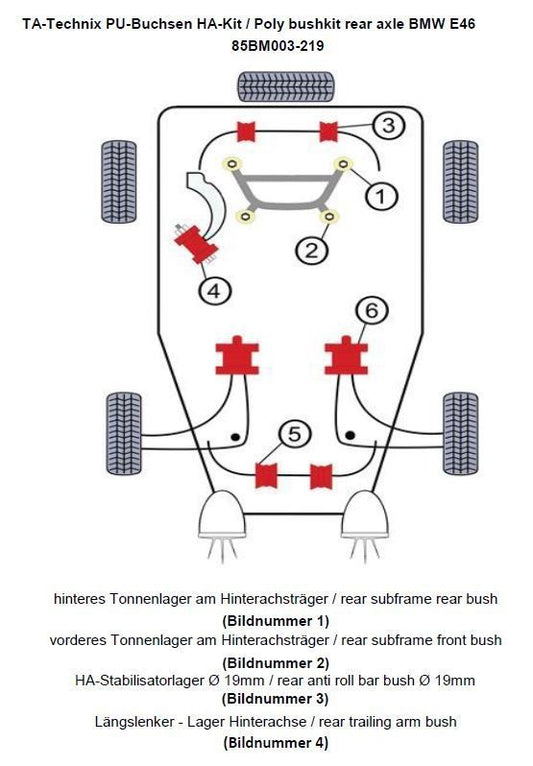 TA-Technix PU-Buchsen HA-Kit / Poly bushkit rear axle BMW E46
85BM003-219

3
1
2
4
6
5

hinteres Tonnenlager am Hinterachsträger / rear subframe rear bush
(Bildnummer 1)
vorderes Tonnenlager am Hinterachsträger / rear subframe front bush
(Bildnummer 2)
HA-Stabilisatorlager Ø 19mm / rear anti roll bar bush Ø 19mm
(Bildnummer 3)
Längslenker - Lager Hinterachse / rear trailing arm bush
(Bildnummer 4)