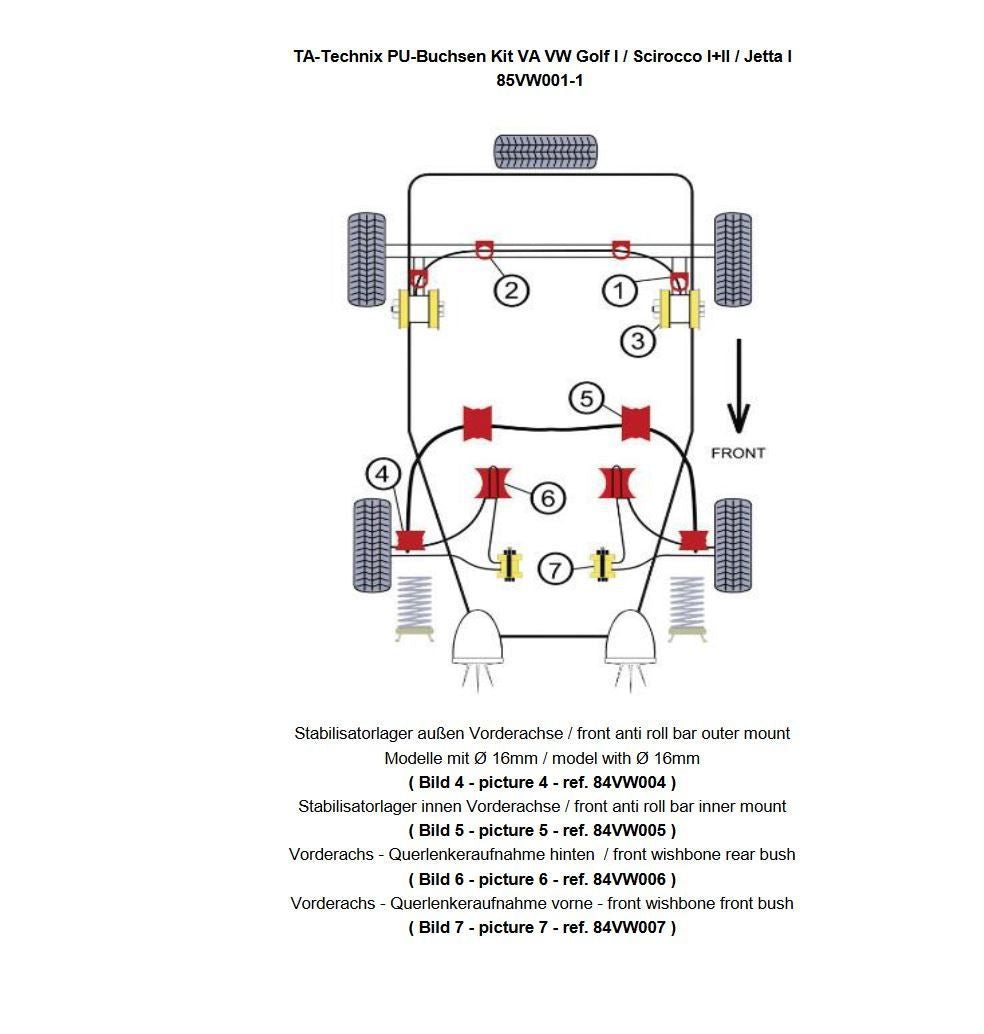 TA-Technix PU-Buchsen Kit VA VW Golf I / Scirocco I+II / Jetta I
85VW001-1

2
1
3
5
FRONT
4
6
7

Stabilisatorlager außen Vorderachse / front anti roll bar outer mount
Modelle mit Ø 16mm / model with Ø 16mm
( Bild 4 - picture 4 - ref. 84VW004 )
Stabilisatorlager innen Vorderachse / front anti roll bar inner mount
( Bild 5 - picture 5 - ref. 84VW005 )
Vorderachs - Querlenkeraufnahme hinten / front wishbone rear bush
( Bild 6 - picture 6 - ref. 84VW006 )
Vorderachs - Querlenkeraufnahme vorne - front wishbone front bush
( Bild 7 - picture 7 - ref. 84VW007 )