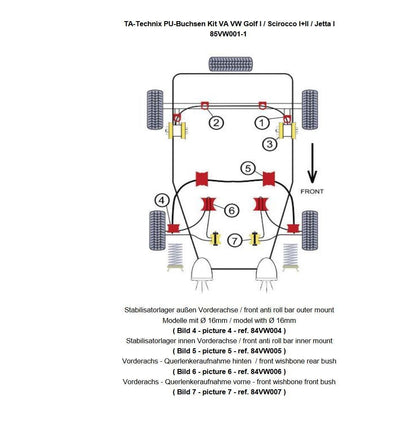 TA-Technix PU-Buchsen Kit VA VW Golf I / Scirocco I+II / Jetta I
85VW001-1

2
1
3
5
FRONT
4
6
7

Stabilisatorlager außen Vorderachse / front anti roll bar outer mount
Modelle mit Ø 16mm / model with Ø 16mm
( Bild 4 - picture 4 - ref. 84VW004 )
Stabilisatorlager innen Vorderachse / front anti roll bar inner mount
( Bild 5 - picture 5 - ref. 84VW005 )
Vorderachs - Querlenkeraufnahme hinten / front wishbone rear bush
( Bild 6 - picture 6 - ref. 84VW006 )
Vorderachs - Querlenkeraufnahme vorne - front wishbone front bush
( Bild 7 - picture 7 - ref. 84VW007 )