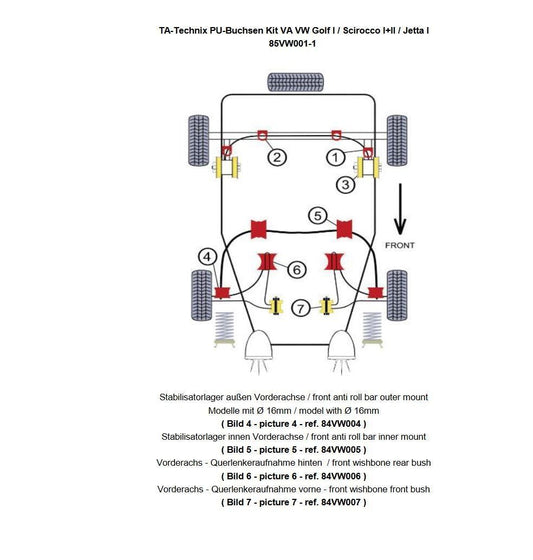 TA-Technix PU-Buchsen Kit VA VW Golf I / Scirocco I+II / Jetta I
85VW001-1

2
1
3
5
FRONT
4
6
7

Stabilisatorlager außen Vorderachse / front anti roll bar outer mount
Modelle mit Ø 16mm / model with Ø 16mm
( Bild 4 - picture 4 - ref. 84VW004 )
Stabilisatorlager innen Vorderachse / front anti roll bar inner mount
( Bild 5 - picture 5 - ref. 84VW005 )
Vorderachs - Querlenkeraufnahme hinten / front wishbone rear bush
( Bild 6 - picture 6 - ref. 84VW006 )
Vorderachs - Querlenkeraufnahme vorne - front wishbone front bush
( Bild 7 - picture 7 - ref. 84VW007 )