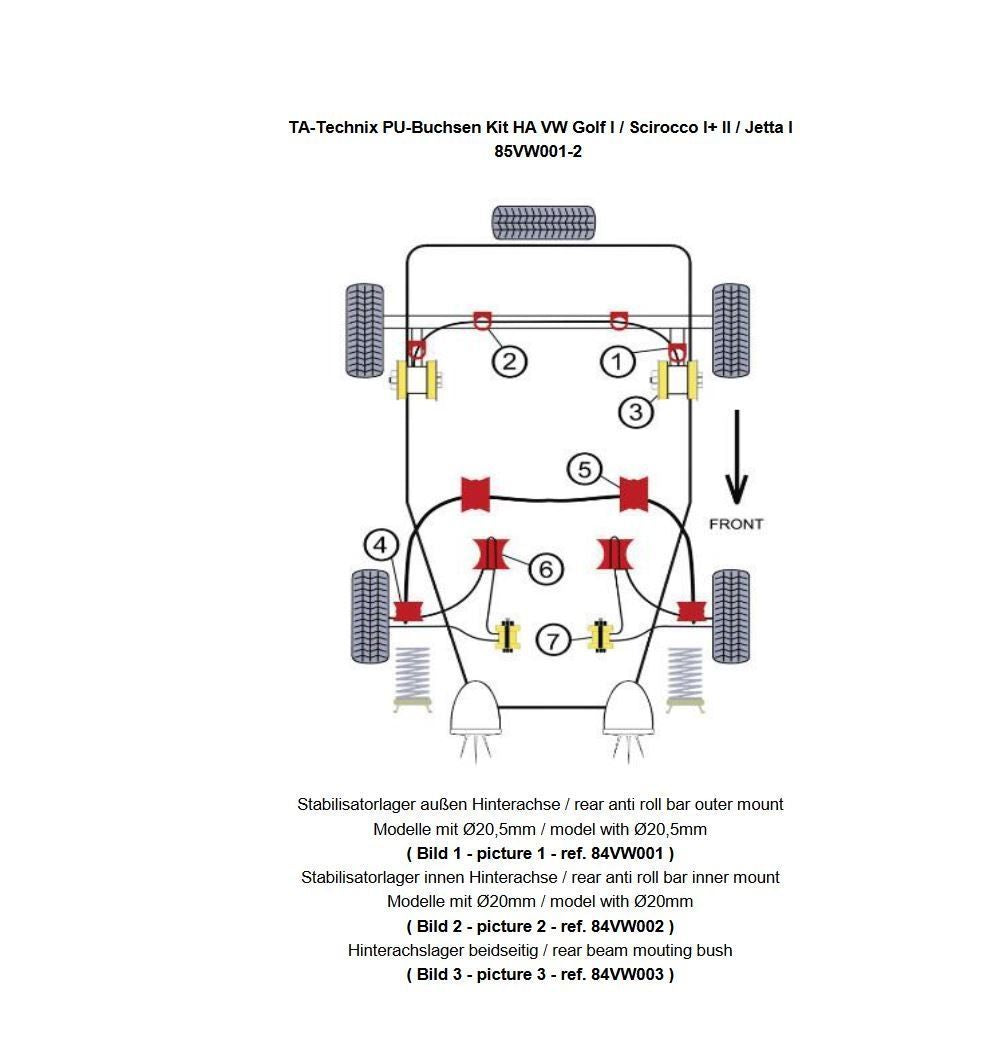 TA-Technix PU-Buchsen Kit HA VW Golf I / Scirocco I+ II / Jetta I
85VW001-2

2
1
3
5
FRONT
4
6
7

Stabilisatorlager außen Hinterachse / rear anti roll bar outer mount
Modelle mit Ø20,5mm / model with Ø20,5mm
( Bild 1 - picture 1 - ref. 84VW001 )
Stabilisatorlager innen Hinterachse / rear anti roll bar inner mount
Modelle mit Ø20mm / model with Ø20mm
( Bild 2 - picture 2 - ref. 84VW002 )
Hinterachslager beidseitig / rear beam mouting bush
( Bild 3 - picture 3 - ref. 84VW003 )