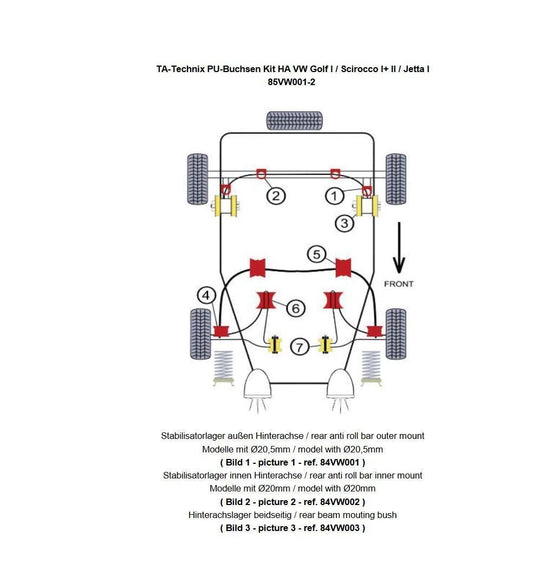 TA-Technix PU-Buchsen Kit HA VW Golf I / Scirocco I+ II / Jetta I
85VW001-2

2
1
3
5
FRONT
4
6
7

Stabilisatorlager außen Hinterachse / rear anti roll bar outer mount
Modelle mit Ø20,5mm / model with Ø20,5mm
( Bild 1 - picture 1 - ref. 84VW001 )
Stabilisatorlager innen Hinterachse / rear anti roll bar inner mount
Modelle mit Ø20mm / model with Ø20mm
( Bild 2 - picture 2 - ref. 84VW002 )
Hinterachslager beidseitig / rear beam mouting bush
( Bild 3 - picture 3 - ref. 84VW003 )