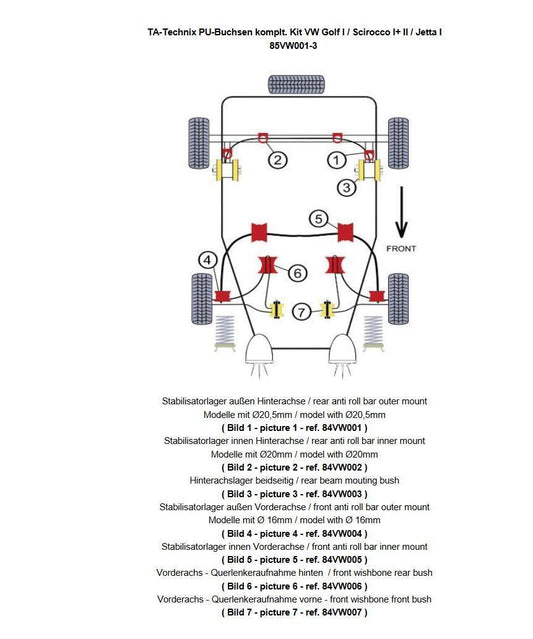 TA-Technix PU-Buchsen komplt. Kit VW Golf I / Scirocco I+ II / Jetta I
85VW001-3

2
1
3
5
FRONT
4
6
7

Stabilisatorlager außen Hinterachse / rear anti roll bar outer mount
Modelle mit Ø20,5mm / model with Ø20,5mm
( Bild 1 - picture 1 - ref. 84VW001 )
Stabilisatorlager innen Hinterachse / rear anti roll bar inner mount
Modelle mit Ø20mm / model with Ø20mm
( Bild 2 - picture 2 - ref. 84VW002 )
Hinterachslager beidseitig / rear beam mouting bush
( Bild 3 - picture 3 - ref. 84VW003 )
Stabilisatorlager außen Vorderachse / front anti roll bar outer mount
Modelle mit Ø 16mm / model with Ø 16mm
( Bild 4 - picture 4 - ref. 84VW004 )
Stabilisatorlager innen Vorderachse / front anti roll bar inner mount
( Bild 5 - picture 5 - ref. 84VW005 )
Vorderachs - Querlenkeraufnahme hinten / front wishbone rear bush
( Bild 6 - picture 6 - ref. 84VW006 )
Vorderachs - Querlenkeraufnahme vorne - front wishbone front bush
( Bild 7 - picture 7 - ref. 84VW007 )