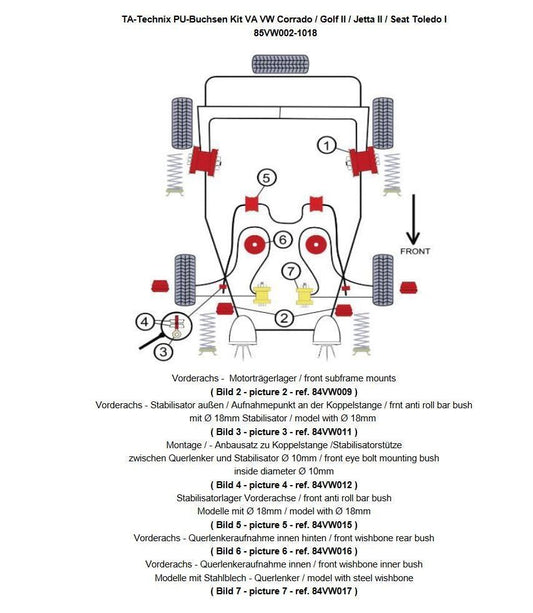 TA-Technix PU-Buchsen Kit VA VW Corrado / Golf II / Jetta II / Seat Toledo I
85VW002-1018

1
5
6
7
2
4
3
FRONT

Vorderachs - Motorträgerlager / front subframe mounts
( Bild 2 - picture 2 - ref. 84VW009 )
Vorderachs - Stabilisator außen / Aufnahmepunkt an der Koppelstange / frnt anti roll bar bush mit Ø 18mm Stabilisator / model with Ø 18mm
( Bild 3 - picture 3 - ref. 84VW011 )
Montage / - Anbausatz zu Koppelstange /Stabilisatorstütze zwischen Querlenker und Stabilisator Ø 10mm / front eye bolt mounting bush inside diameter Ø 10mm
( Bild 4 - picture 4 - ref. 84VW012 )
Stabilisatorlager Vorderachse / front anti roll bar bush Modelle mit Ø 18mm / model with Ø 18mm
( Bild 5 - picture 5 - ref. 84VW015 )
Vorderachs - Querlenkeraufnahme innen hinten / front wishbone rear bush
( Bild 6 - picture 6 - ref. 84VW016 )
Vorderachs - Querlenkeraufnahme innen / front wishbone inner bush
Modelle mit Stahlblech - Querlenker / model with steel wishbone
( Bild 7 - picture 7 - ref. 84VW017 )