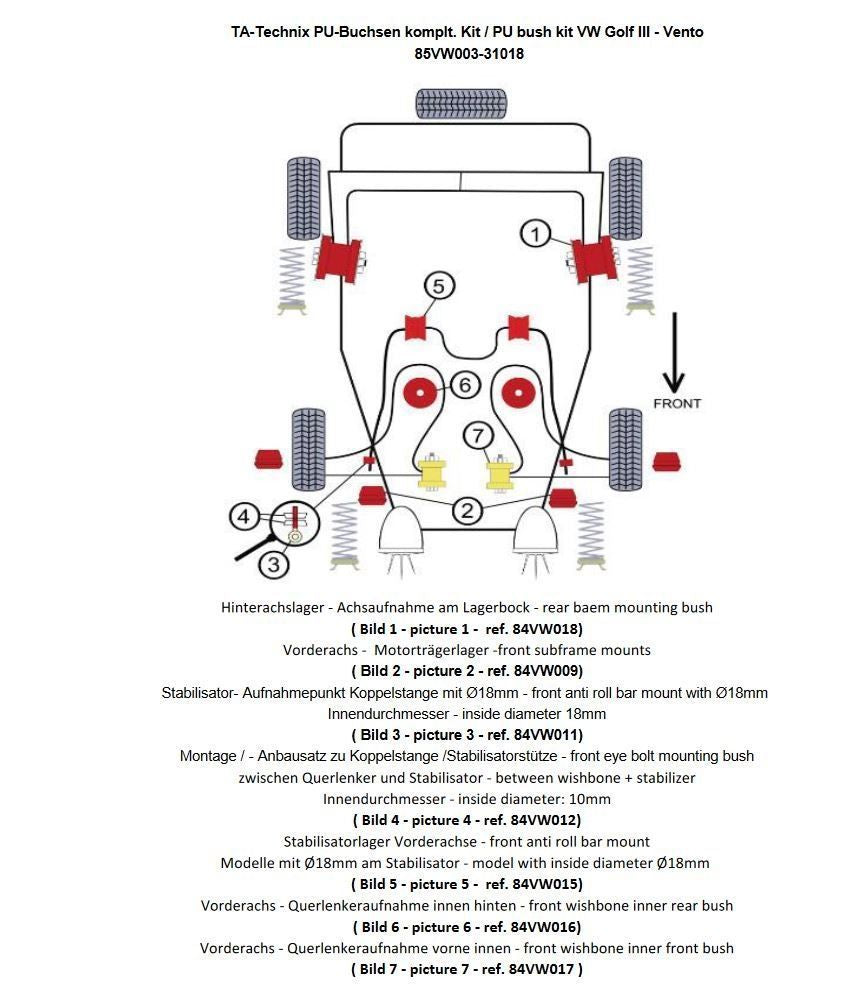 TA-Technix PU-Buchsen komplt. Kit / PU bush kit VW Golf III - Vento
85VW003-31018

1
5
6
7
FRONT
4
2
3

Hinterachslager - Achsaufnahme am Lagerbock - rear baem mounting bush
( Bild 1 - picture 1 - ref. 84VW018)
Vorderachs - Motorträgerlager -front subframe mounts
( Bild 2 - picture 2 - ref. 84VW009)
Stabilisator- Aufnahmepunkt Koppelstange mit Ø18mm - front anti roll bar mount with Ø18mm
Innendurchmesser - inside diameter 18mm
( Bild 3 - picture 3 - ref. 84VW011)
Montage / - Anbausatz zu Koppelstange /Stabilisatorstütze - front eye bolt mounting bush
zwischen Querlenker und Stabilisator - between wishbone + stabilizer
Innendurchmesser - inside diameter: 10mm
( Bild 4 - picture 4 - ref. 84VW012)
Stabilisatorlager Vorderachse - front anti roll bar mount
Modelle mit Ø18mm am Stabilisator - model with inside diameter Ø18mm
( Bild 5 - picture 5 - ref. 84VW015)
Vorderachs - Querlenkeraufnahme innen hinten - front wishbone inner rear bush
( Bild 6 - picture 6 - ref. 84VW016)
Vorderachs - Querlenkeraufnahme vorne innen - front wishbone inner front bush
( Bild 7 - picture 7 - ref. 84VW017 )