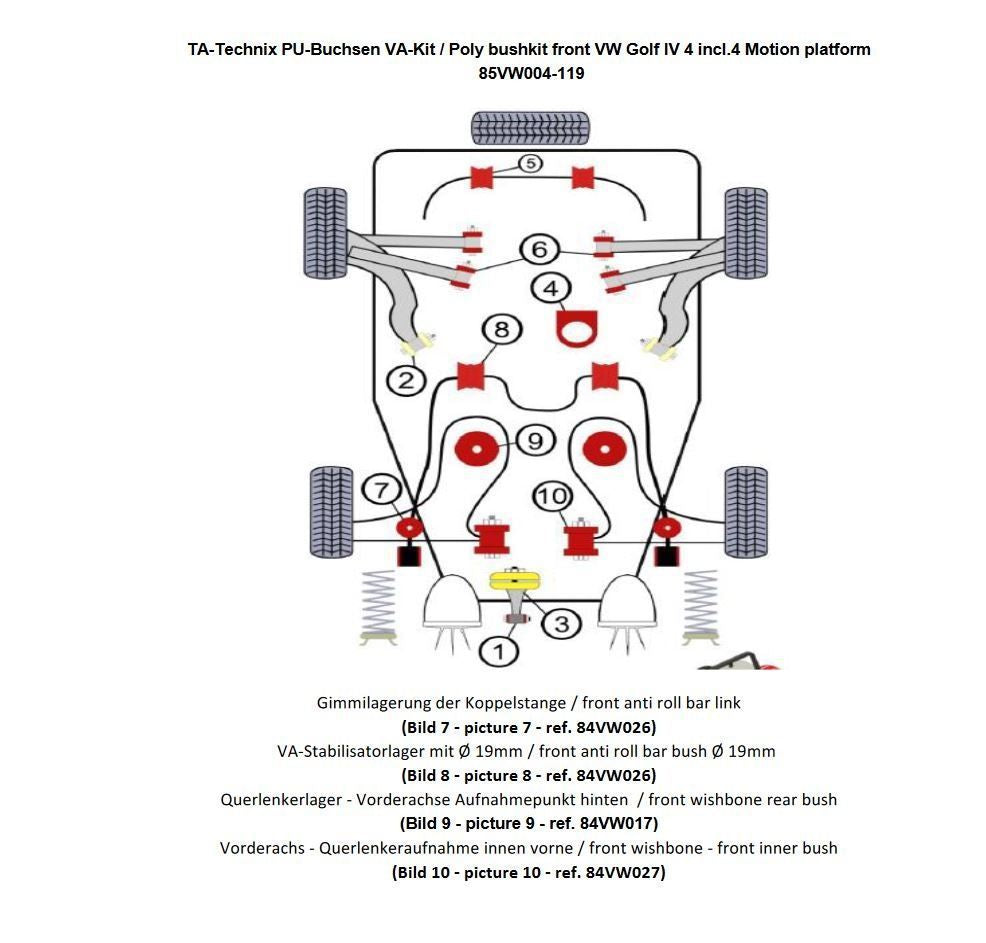 TA-Technix PU-Buchsen VA-Kit / Poly bushkit front VW Golf IV 4 incl.4 Motion platform
85VW004-119

5
6
4
8
2
9
7
10
3
1

Gimmilagerung der Koppelstange / front anti roll bar link
(Bild 7 - picture 7 - ref. 84VW026)
VA-Stabilisatorlager mit Ø 19mm / front anti roll bar bush Ø 19mm
(Bild 8 - picture 8 - ref. 84VW026)
Querlenkerlager - Vorderachse Aufnahmepunkt hinten / front wishbone rear bush
(Bild 9 - picture 9 - ref. 84VW017)
Vorderachs - Querlenkeraufnahme innen vorne / front wishbone - front inner bush
(Bild 10 - picture 10 - ref. 84VW027)