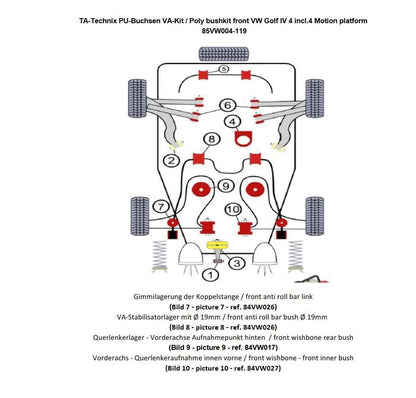 TA-Technix PU-Buchsen VA-Kit / Poly bushkit front VW Golf IV 4 incl.4 Motion platform
85VW004-119

5
6
4
8
2
9
7
10
3
1

Gimmilagerung der Koppelstange / front anti roll bar link
(Bild 7 - picture 7 - ref. 84VW026)
VA-Stabilisatorlager mit Ø 19mm / front anti roll bar bush Ø 19mm
(Bild 8 - picture 8 - ref. 84VW026)
Querlenkerlager - Vorderachse Aufnahmepunkt hinten / front wishbone rear bush
(Bild 9 - picture 9 - ref. 84VW017)
Vorderachs - Querlenkeraufnahme innen vorne / front wishbone - front inner bush
(Bild 10 - picture 10 - ref. 84VW027)