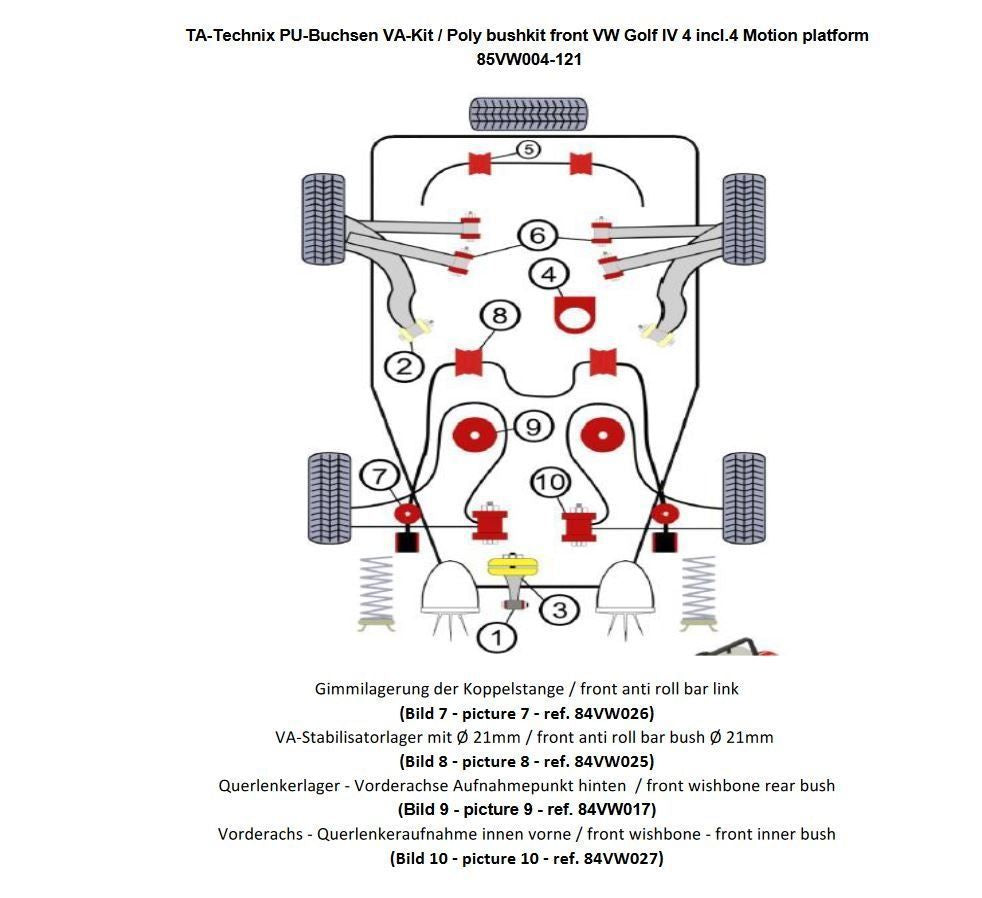 TA-Technix PU-Buchsen VA-Kit / Poly bushkit front VW Golf IV 4 incl.4 Motion platform
85VW004-121

5
6
4
8
2
9
7
10
3
1

Gimmilagerung der Koppelstange / front anti roll bar link
(Bild 7 - picture 7 - ref. 84VW026)
VA-Stabilisatorlager mit Ø 21mm / front anti roll bar bush Ø 21mm
(Bild 8 - picture 8 - ref. 84VW025)
Querlenkerlager - Vorderachse Aufnahmepunkt hinten / front wishbone rear bush
(Bild 9 - picture 9 - ref. 84VW017)
Vorderachs - Querlenkeraufnahme innen vorne / front wishbone - front inner bush
(Bild 10 - picture 10 - ref. 84VW027)