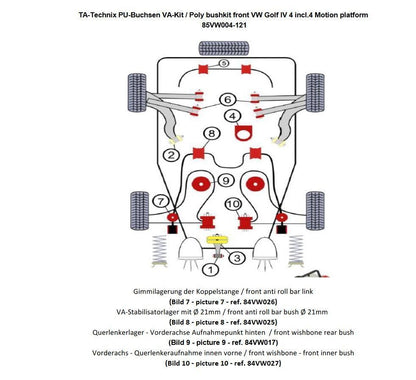 TA-Technix PU-Buchsen VA-Kit / Poly bushkit front VW Golf IV 4 incl.4 Motion platform
85VW004-121

5
6
4
8
2
9
7
10
3
1

Gimmilagerung der Koppelstange / front anti roll bar link
(Bild 7 - picture 7 - ref. 84VW026)
VA-Stabilisatorlager mit Ø 21mm / front anti roll bar bush Ø 21mm
(Bild 8 - picture 8 - ref. 84VW025)
Querlenkerlager - Vorderachse Aufnahmepunkt hinten / front wishbone rear bush
(Bild 9 - picture 9 - ref. 84VW017)
Vorderachs - Querlenkeraufnahme innen vorne / front wishbone - front inner bush
(Bild 10 - picture 10 - ref. 84VW027)