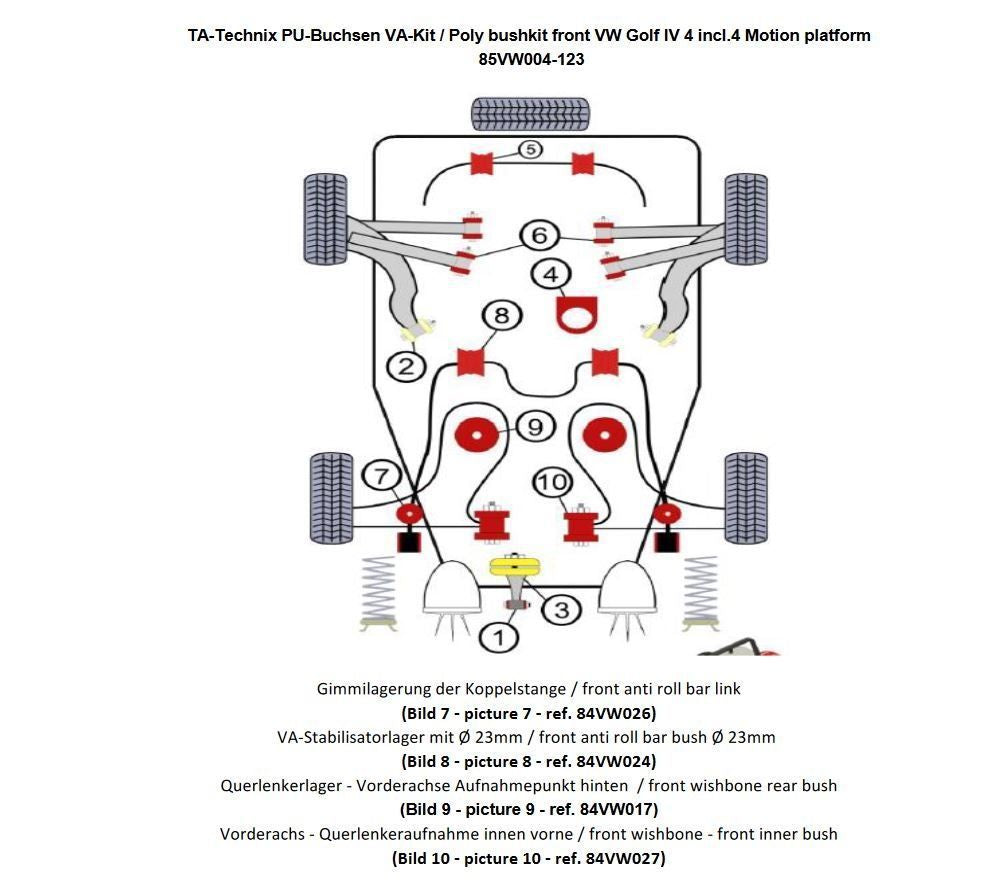 TA-Technix PU-Buchsen VA-Kit / Poly bushkit front VW Golf IV 4 incl.4 Motion platform
85VW004-123

5
6
4
8
2
9
7
10
3
1

Gimmilagerung der Koppelstange / front anti roll bar link
(Bild 7 - picture 7 - ref. 84VW026)
VA-Stabilisatorlager mit Ø 23mm / front anti roll bar bush Ø 23mm
(Bild 8 - picture 8 - ref. 84VW024)
Querlenkerlager - Vorderachse Aufnahmepunkt hinten / front wishbone rear bush
(Bild 9 - picture 9 - ref. 84VW017)
Vorderachs - Querlenkeraufnahme innen vorne / front wishbone - front inner bush
(Bild 10 - picture 10 - ref. 84VW027)