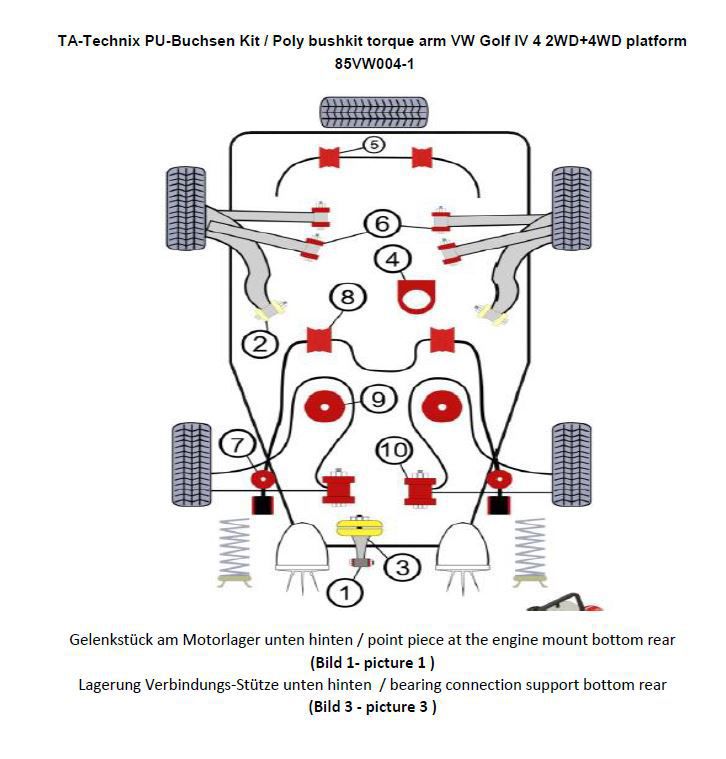 TA-Technix PU-Buchsen Kit / Poly bushkit torque arm VW Golf IV 4 2WD+4WD platform
85VW004-1

5
6
4
8
2
9
7
10
3
1

Gelenkstück am Motorlager unten hinten / point piece at the engine mount bottom rear
(Bild 1- picture 1 )
Lagerung Verbindungs-Stütze unten hinten / bearing connection support bottom rear
(Bild 3 - picture 3 )