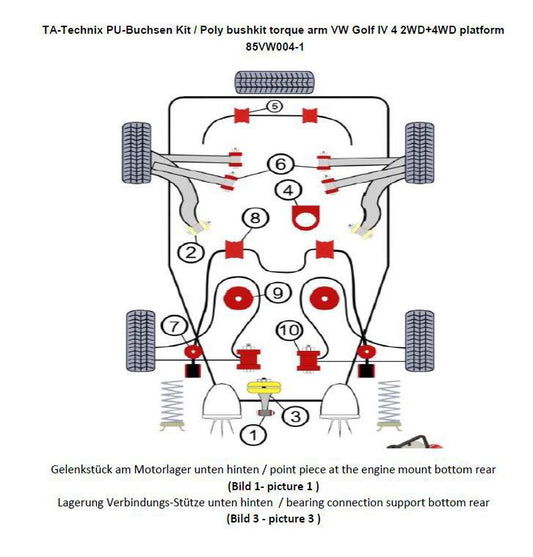 TA-Technix PU-Buchsen Kit / Poly bushkit torque arm VW Golf IV 4 2WD+4WD platform
85VW004-1

5
6
4
8
2
9
7
10
3
1

Gelenkstück am Motorlager unten hinten / point piece at the engine mount bottom rear
(Bild 1- picture 1 )
Lagerung Verbindungs-Stütze unten hinten / bearing connection support bottom rear
(Bild 3 - picture 3 )