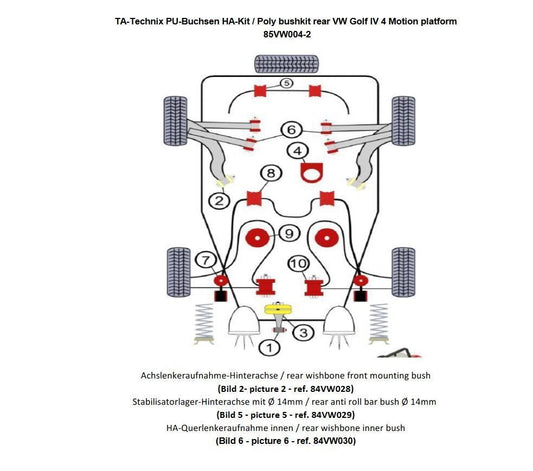 TA-Technix PU-Buchsen HA-Kit / Poly bushkit rear VW Golf IV 4 Motion platform
85VW004-2

5
6
4
8
2
9
7
10
3
1

Achslenkeraufnahme-Hinterachse / rear wishbone front mounting bush
(Bild 2- picture 2 - ref. 84VW028)
Stabilisatorlager-Hinterachse mit Ø 14mm / rear anti roll bar bush Ø 14mm
(Bild 5 - picture 5 - ref. 84VW029)
HA-Querlenkeraufnahme innen / rear wishbone inner bush
(Bild 6 - picture 6 - ref. 84VW030)