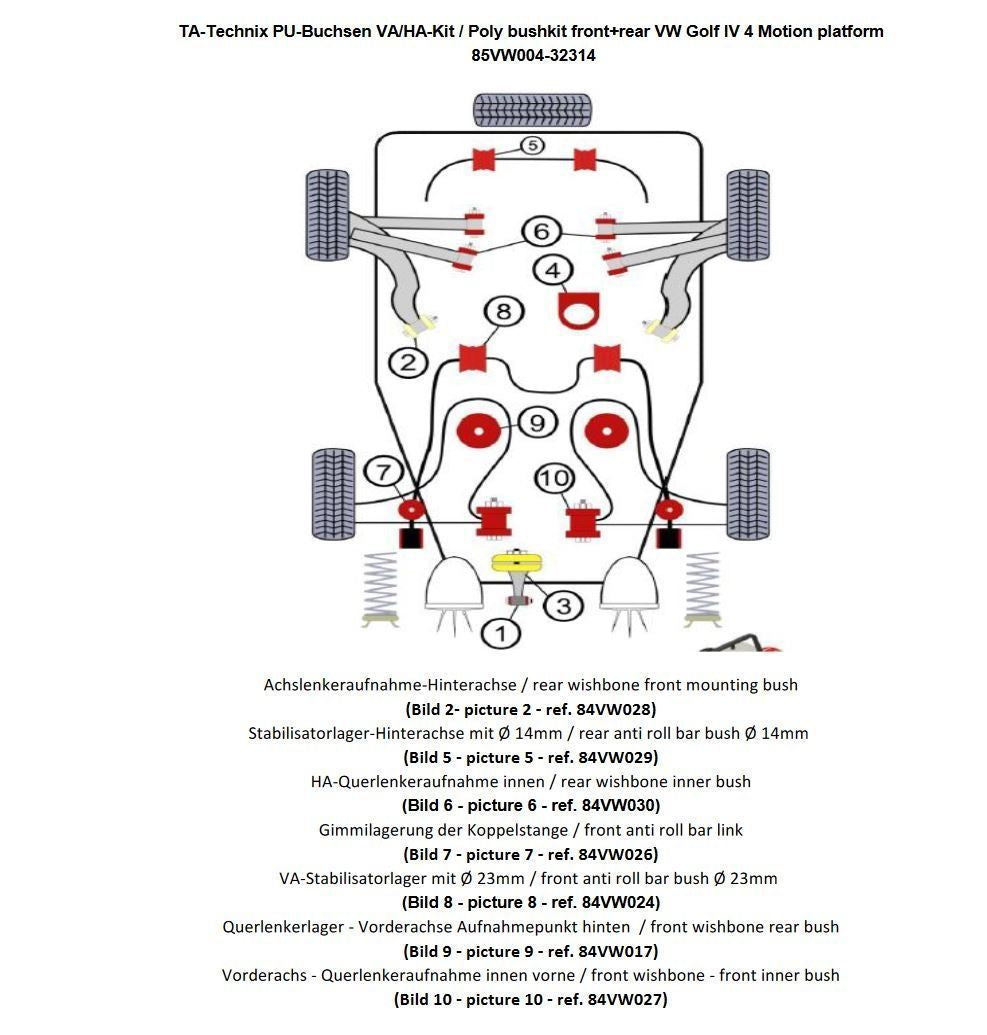 TA-Technix PU-Buchsen VA/HA-Kit / Poly bushkit front+rear VW Golf IV 4 Motion platform
85VW004-32314

5
6
4
8
2
9
7
10
3
1

Achslenkeraufnahme-Hinterachse / rear wishbone front mounting bush
(Bild 2- picture 2 - ref. 84VW028)
Stabilisatorlager-Hinterachse mit Ø 14mm / rear anti roll bar bush Ø 14mm
(Bild 5 - picture 5 - ref. 84VW029)
HA-Querlenkeraufnahme innen / rear wishbone inner bush
(Bild 6 - picture 6 - ref. 84VW030)
Gimmilagerung der Koppelstange / front anti roll bar link
(Bild 7 - picture 7 - ref. 84VW026)
VA-Stabilisatorlager mit Ø 23mm / front anti roll bar bush Ø 23mm
(Bild 8 - picture 8 - ref. 84VW024)
Querlenkerlager - Vorderachse Aufnahmepunkt hinten / front wishbone rear bush
(Bild 9 - picture 9 - ref. 84VW017)
Vorderachs - Querlenkeraufnahme innen vorne / front wishbone - front inner bush
(Bild 10 - picture 10 - ref. 84VW027)