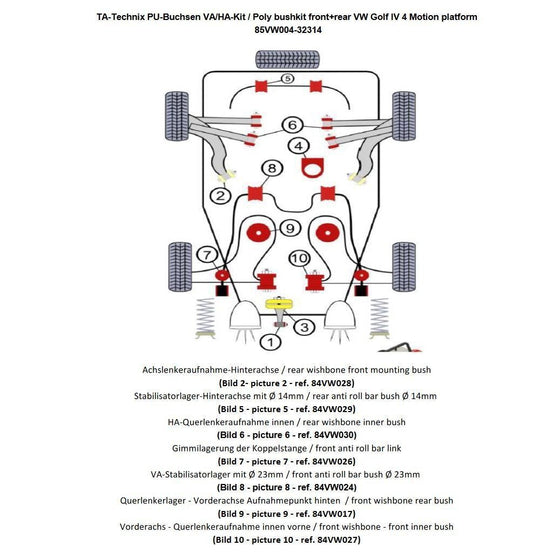 TA-Technix PU-Buchsen VA/HA-Kit / Poly bushkit front+rear VW Golf IV 4 Motion platform
85VW004-32314

5
6
4
8
2
9
7
10
3
1

Achslenkeraufnahme-Hinterachse / rear wishbone front mounting bush
(Bild 2- picture 2 - ref. 84VW028)
Stabilisatorlager-Hinterachse mit Ø 14mm / rear anti roll bar bush Ø 14mm
(Bild 5 - picture 5 - ref. 84VW029)
HA-Querlenkeraufnahme innen / rear wishbone inner bush
(Bild 6 - picture 6 - ref. 84VW030)
Gimmilagerung der Koppelstange / front anti roll bar link
(Bild 7 - picture 7 - ref. 84VW026)
VA-Stabilisatorlager mit Ø 23mm / front anti roll bar bush Ø 23mm
(Bild 8 - picture 8 - ref. 84VW024)
Querlenkerlager - Vorderachse Aufnahmepunkt hinten / front wishbone rear bush
(Bild 9 - picture 9 - ref. 84VW017)
Vorderachs - Querlenkeraufnahme innen vorne / front wishbone - front inner bush
(Bild 10 - picture 10 - ref. 84VW027)