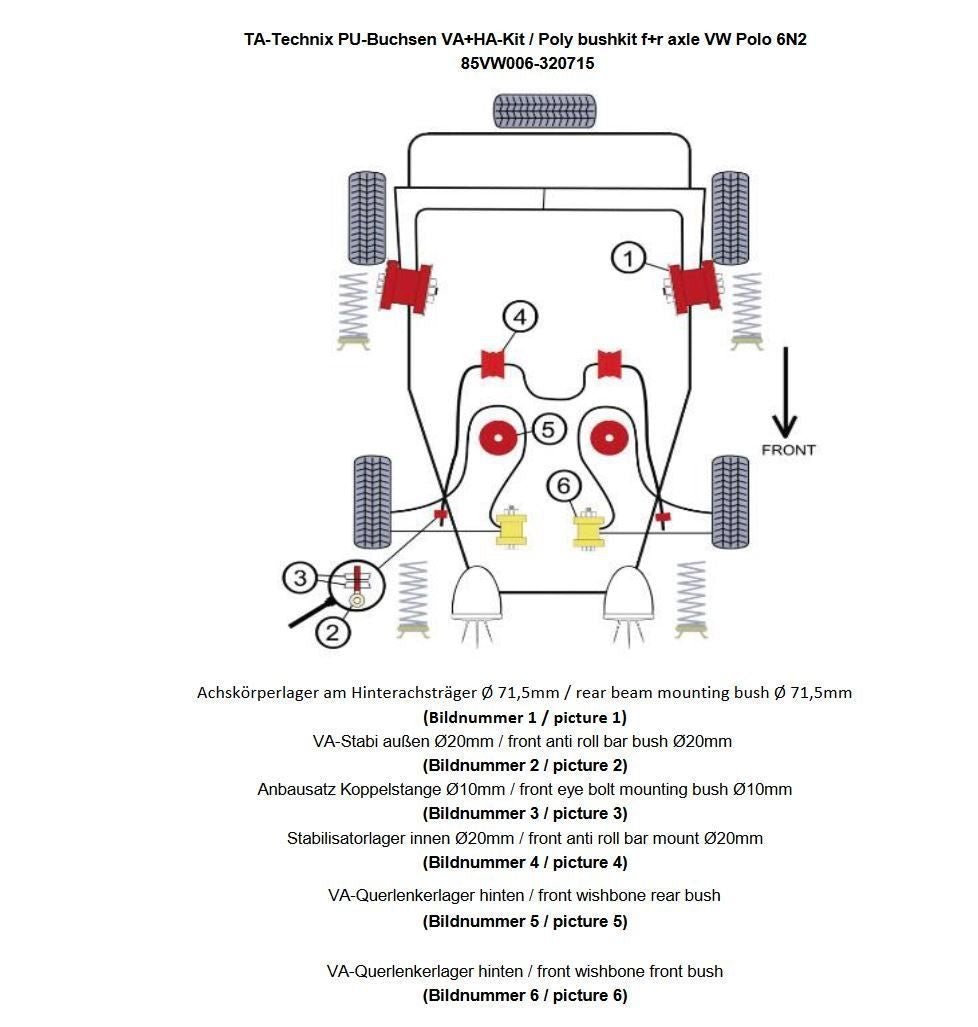 TA-Technix PU-Buchsen VA+HA-Kit / Poly bushkit f+r axle VW Polo 6N2
85VW006-320715

1
4
5
6
3
2
FRONT

Achskörperlager am Hinterachsträger Ø 71,5mm / rear beam mounting bush Ø 71,5mm
(Bildnummer 1 / picture 1)
VA-Stabi außen Ø20mm / front anti roll bar bush Ø20mm
(Bildnummer 2 / picture 2)
Anbausatz Koppelstange Ø10mm / front eye bolt mounting bush Ø10mm
(Bildnummer 3 / picture 3)
Stabilisatorlager innen Ø20mm / front anti roll bar mount Ø20mm
(Bildnummer 4 / picture 4)

VA-Querlenkerlager hinten / front wishbone rear bush
(Bildnummer 5 / picture 5)

VA-Querlenkerlager hinten / front wishbone front bush
(Bildnummer 6 / picture 6)