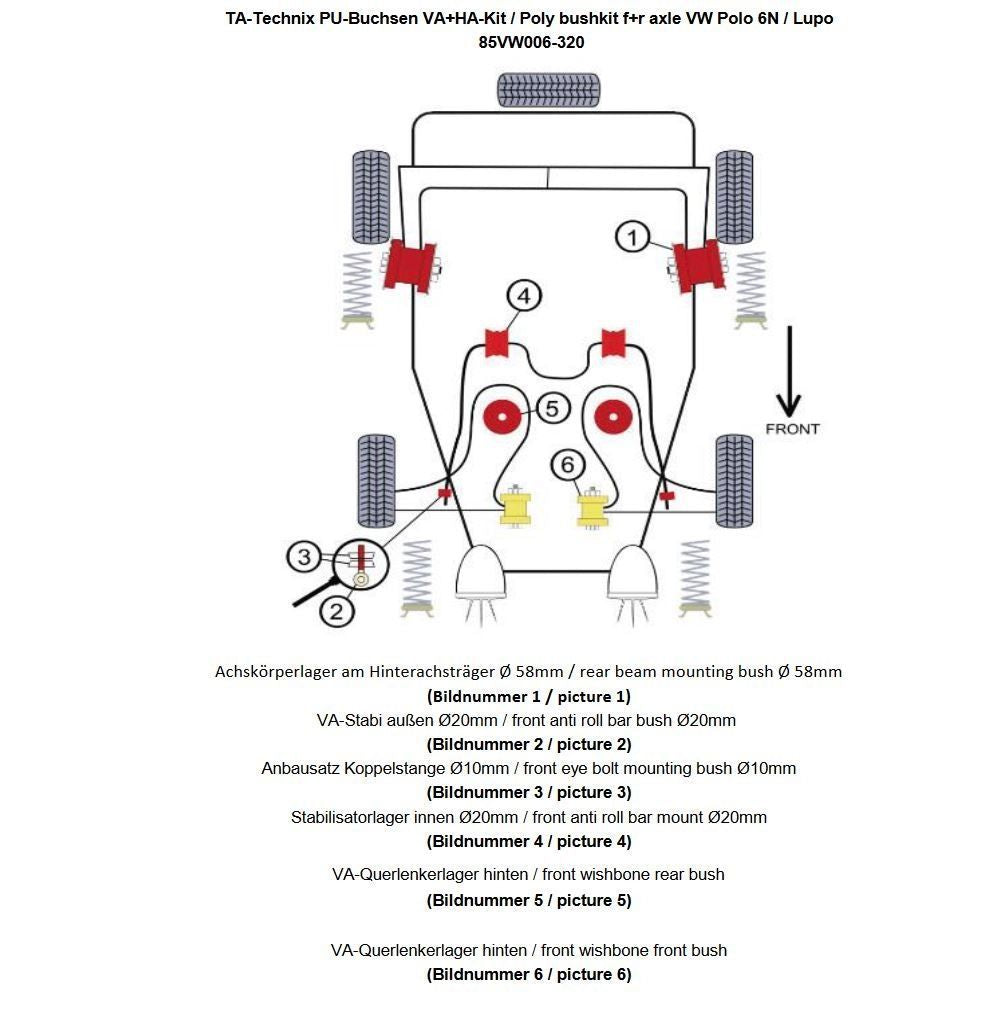 TA-Technix PU-Buchsen VA+HA-Kit / Poly bushkit f+r axle VW Polo 6N / Lupo
85VW006-320

1
4
5
6
3
2
FRONT

Achskörperlager am Hinterachsträger Ø 58mm / rear beam mounting bush Ø 58mm
(Bildnummer 1 / picture 1)
VA-Stabi außen Ø20mm / front anti roll bar bush Ø20mm
(Bildnummer 2 / picture 2)
Anbausatz Koppelstange Ø10mm / front eye bolt mounting bush Ø10mm
(Bildnummer 3 / picture 3)
Stabilisatorlager innen Ø20mm / front anti roll bar mount Ø20mm
(Bildnummer 4 / picture 4)

VA-Querlenkerlager hinten / front wishbone rear bush
(Bildnummer 5 / picture 5)

VA-Querlenkerlager hinten / front wishbone front bush
(Bildnummer 6 / picture 6)