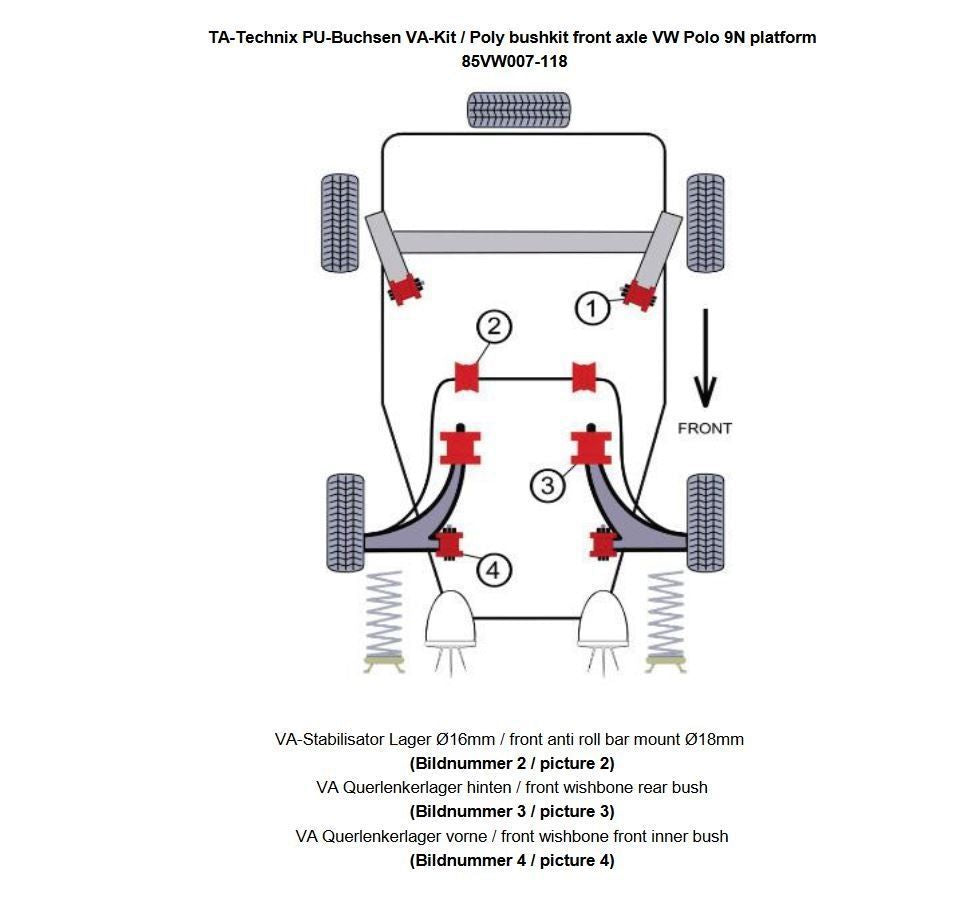 TA-Technix PU-Buchsen VA-Kit / Poly bushkit front axle VW Polo 9N platform
85VW007-118

1
2
FRONT
3
4

VA-Stabilisator Lager Ø16mm / front anti roll bar mount Ø18mm
(Bildnummer 2 / picture 2)
VA Querlenkerlager hinten / front wishbone rear bush
(Bildnummer 3 / picture 3)
VA Querlenkerlager vorne / front wishbone front inner bush
(Bildnummer 4 / picture 4)