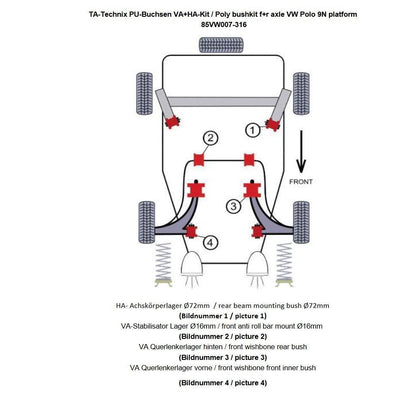 TA-Technix PU-Buchsen VA+HA-Kit / Poly bushkit f+r axle VW Polo 9N platform
85VW007-316

1
2
FRONT
3
4

HA- Achskörperlager Ø72mm / rear beam mounting bush Ø72mm
(Bildnummer 1 / picture 1)
VA-Stabilisator Lager Ø16mm / front anti roll bar mount Ø16mm
(Bildnummer 2 / picture 2)
VA Querlenkerlager hinten / front wishbone rear bush
(Bildnummer 3 / picture 3)
VA Querlenkerlager vorne / front wishbone front inner bush
(Bildnummer 4 / picture 4)