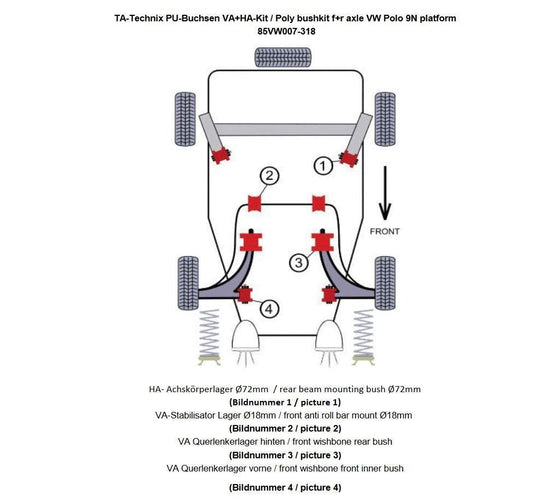 TA-Technix PU-Buchsen VA+HA-Kit / Poly bushkit f+r axle VW Polo 9N platform
85VW007-318

1

2

FRONT

3

4

HA- Achskörperlager Ø72mm / rear beam mounting bush Ø72mm
(Bildnummer 1 / picture 1)
VA-Stabilisator Lager Ø18mm / front anti roll bar mount Ø18mm
(Bildnummer 2 / picture 2)
VA Querlenkerlager hinten / front wishbone rear bush
(Bildnummer 3 / picture 3)
VA Querlenkerlager vorne / front wishbone front inner bush

(Bildnummer 4 / picture 4)