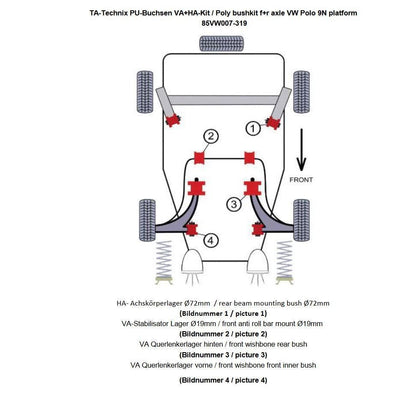 TA-Technix PU-Buchsen VA+HA-Kit / Poly bushkit f+r axle VW Polo 9N platform
85VW007-319

1

2

FRONT

3

4

HA- Achskörperlager Ø72mm / rear beam mounting bush Ø72mm
(Bildnummer 1 / picture 1)
VA-Stabilisator Lager Ø19mm / front anti roll bar mount Ø19mm
(Bildnummer 2 / picture 2)
VA Querlenkerlager hinten / front wishbone rear bush
(Bildnummer 3 / picture 3)
VA Querlenkerlager vorne / front wishbone front inner bush

(Bildnummer 4 / picture 4)