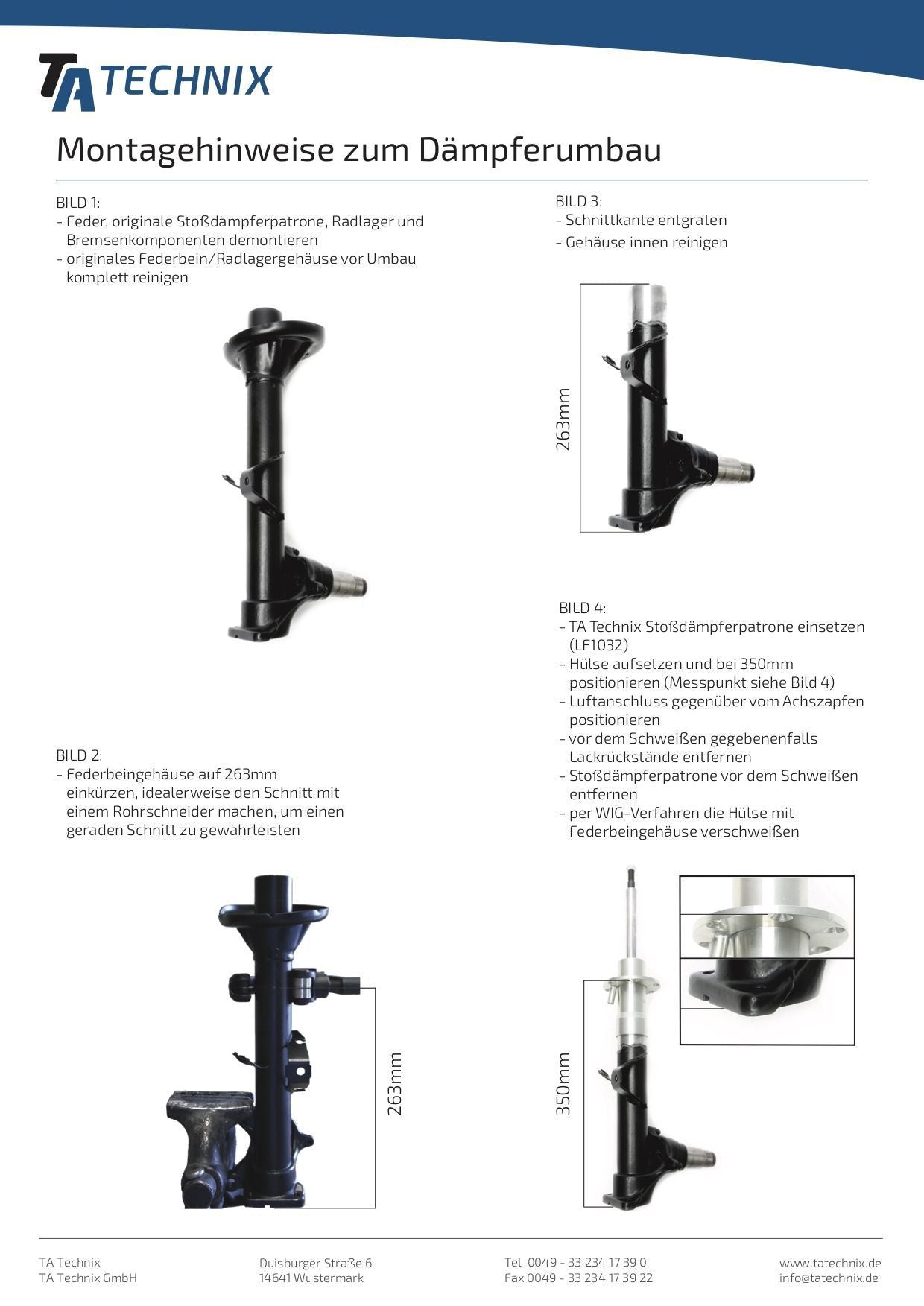 TA TECHNIX

Montagehinweise zum Dämpferumbau

BILD 1:
- Feder, originale Stoßdämpferpatrone, Radlager und Bremsenkomponenten demontieren
- originales Federbein/Radlagergehäuse vor Umbau komplett reinigen

BILD 2:
- Federbeingehäuse auf 263mm einkürzen, idealerweise den Schnitt mit einem Rohrschneider machen, um einen geraden Schnitt zu gewährleisten

263mm

BILD 3:
- Schnittkante entgraten
- Gehäuse innen reinigen

263mm

BILD 4:
- TA Technix Stoßdämpferpatrone einsetzen (LF1032)
- Hülse aufsetzen und bei 350mm positionieren (Messpunkt siehe Bild 4)
- Luftanschluss gegenüber vom Achszapfen positionieren
- vor dem Schweißen gegebenenfalls Lackrückstände entfernen
- Stoßdämpferpatrone vor dem Schweißen entfernen
- per WIG-Verfahren die Hülse mit Federbeingehäuse verschweißen

350mm

TA Technix
TA Technix GmbH

Duisburger Straße 6
14641 Wustermark

Tel 0049 - 33 234 17 39 0
Fax 0049 - 33 234 17 39 22

www.tatechnix.de
info@tatechnix.de