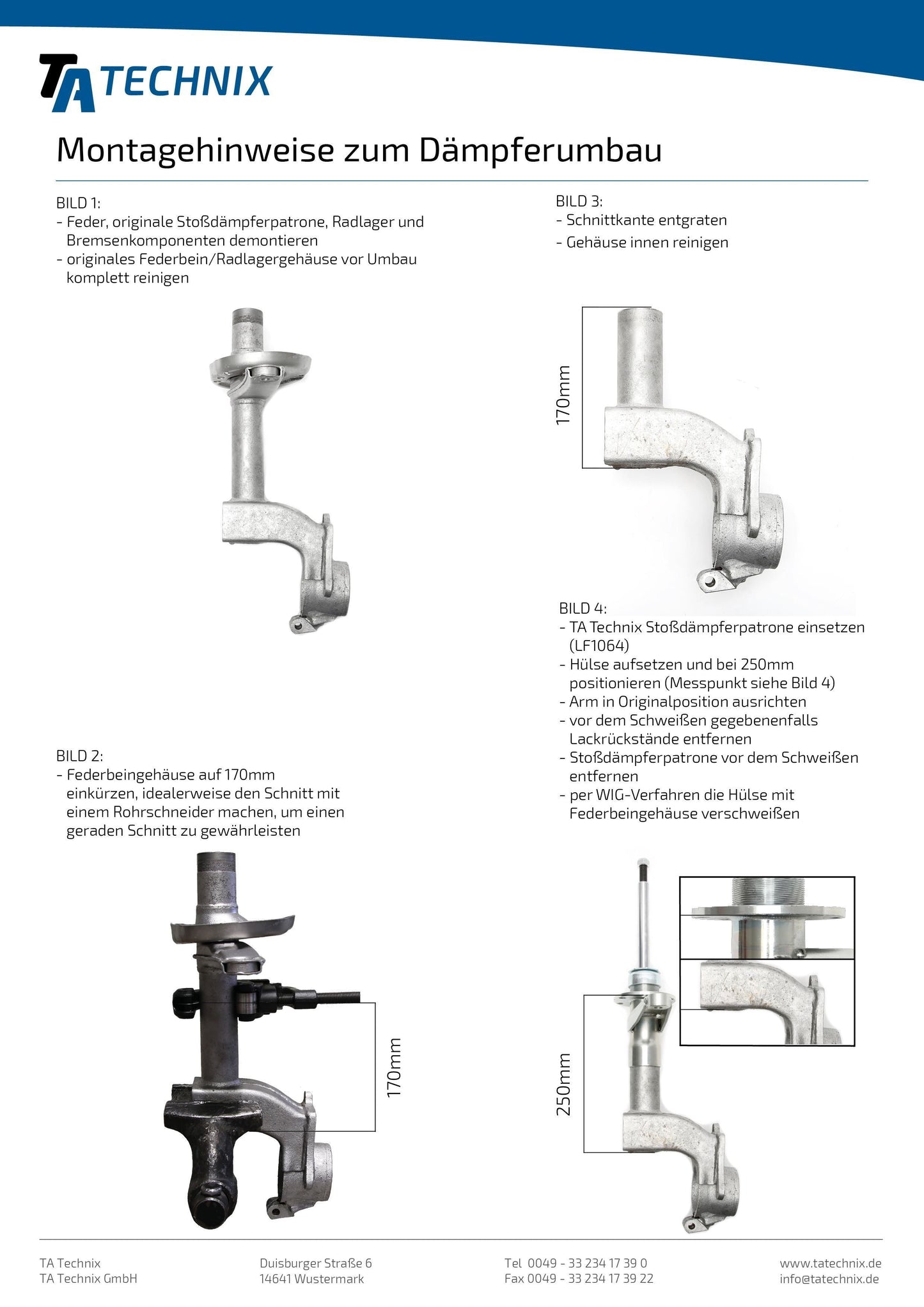 TA TECHNIX

Montagehinweise zum Dämpferumbau

BILD 1:
- Feder, originale Stoßdämpferpatrone, Radlager und Bremsenkomponenten demontieren
- originales Federbein/Radlagergehäuse vor Umbau komplett reinigen

BILD 2:
- Federbeingehäuse auf 170mm einkürzen, idealerweise den Schnitt mit einem Rohrschneider machen, um einen geraden Schnitt zu gewährleisten

170mm

BILD 3:
- Schnittkante entgraten
- Gehäuse innen reinigen

170mm

BILD 4:
- TA Technix Stoßdämpferpatrone einsetzen (LF1064)
- Hülse aufsetzen und bei 250mm positionieren (Messpunkt siehe Bild 4)
- Arm in Originalposition ausrichten
- vor dem Schweißen gegebenenfalls Lackrückstände entfernen
- Stoßdämpferpatrone vor dem Schweißen entfernen
- per WIG-Verfahren die Hülse mit Federbeingehäuse verschweißen

250mm

TA Technix
TA Technix GmbH

Duisburger Straße 6
14641 Wustermark

Tel 0049 - 33 234 17 39 0
Fax 0049 - 33 234 17 39 22

www.tatechnix.de
info@tatechnix.de