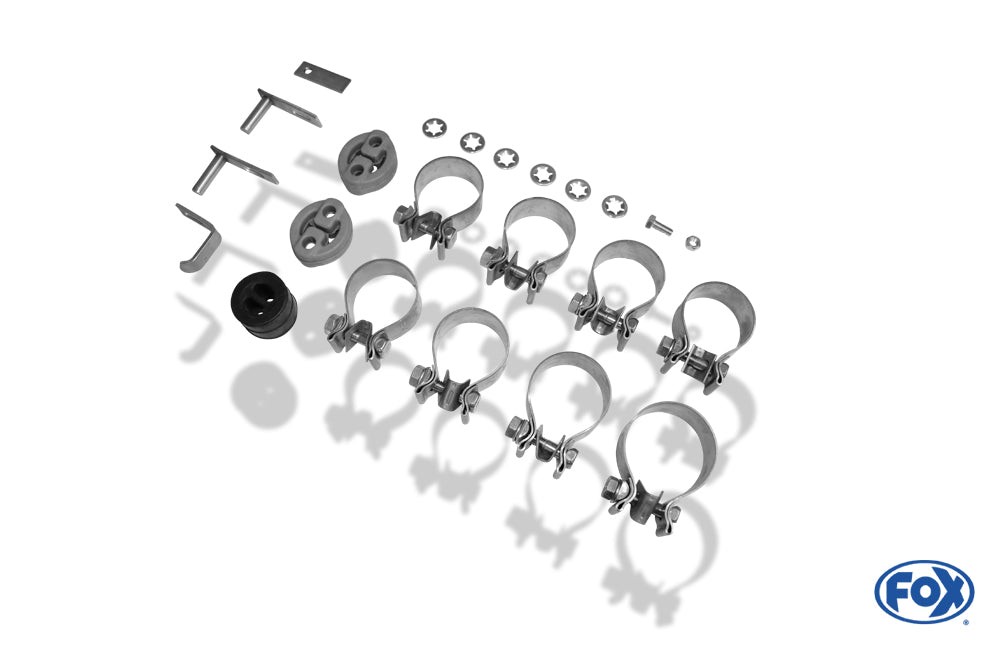 FOX